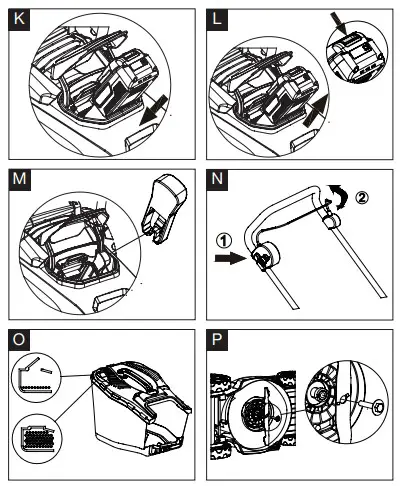 K

L

M

N

①

②

O

P