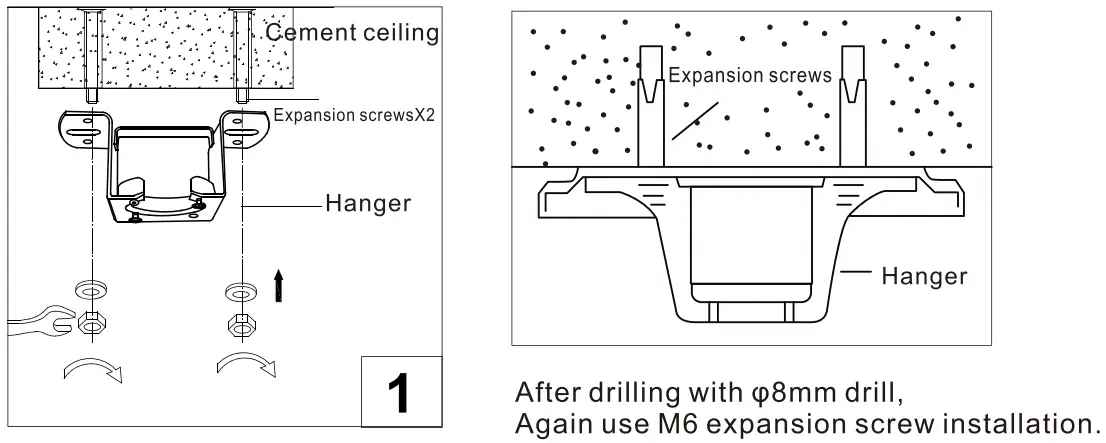 Cement ceiling

Expansion screwsX2

Hanger

1

Expansion screws

Hanger

After drilling with φ8mm drill,
Again use M6 expansion screw installation.