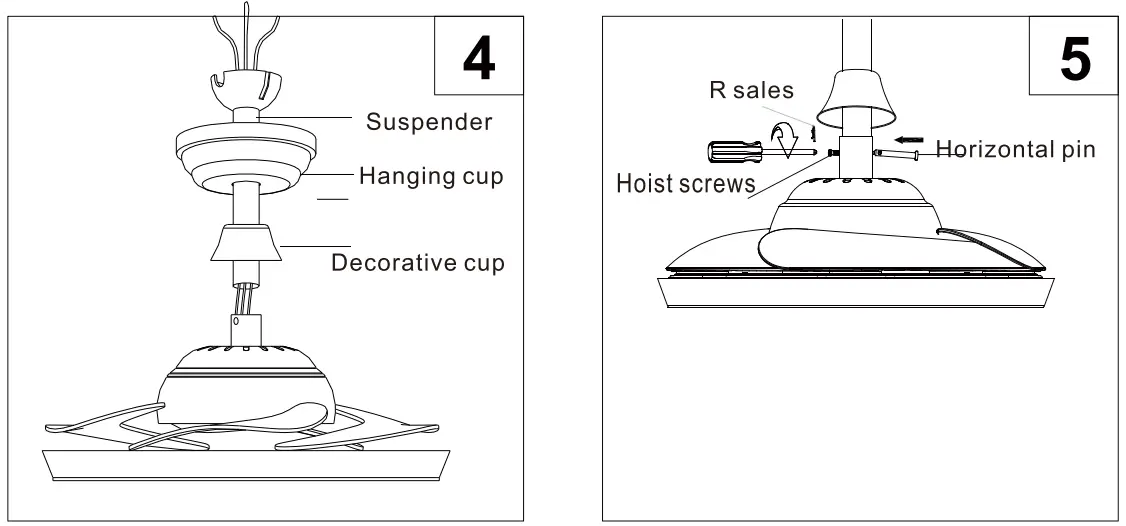 4

Suspender

Hanging cup

Decorative cup

5

R sales

Horizontal pin

Hoist screws