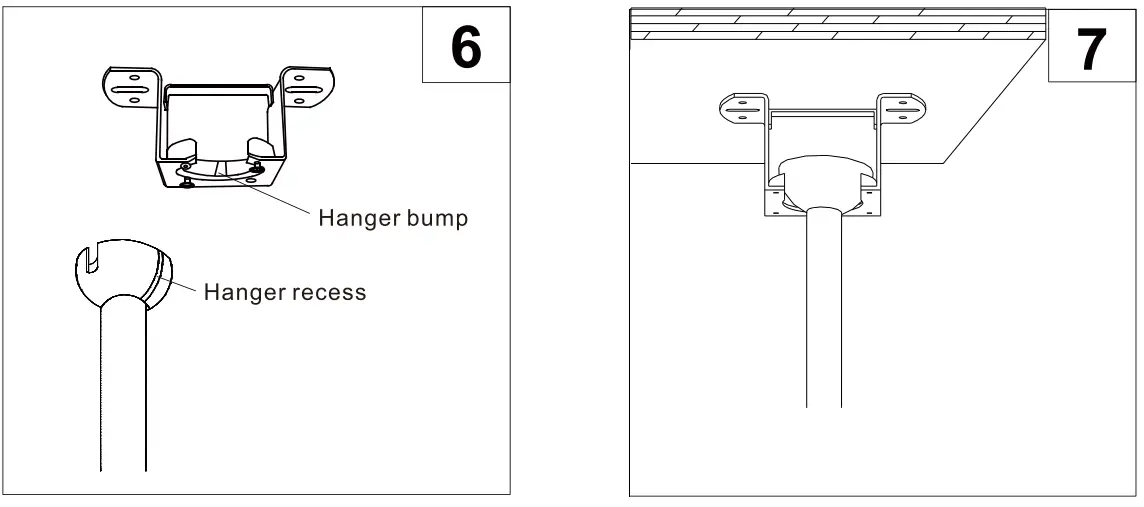 6

Hanger bump

Hanger recess

7