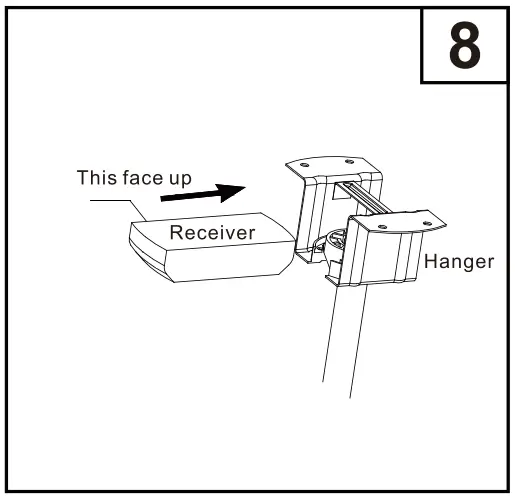 8

This face up

Receiver

Hanger