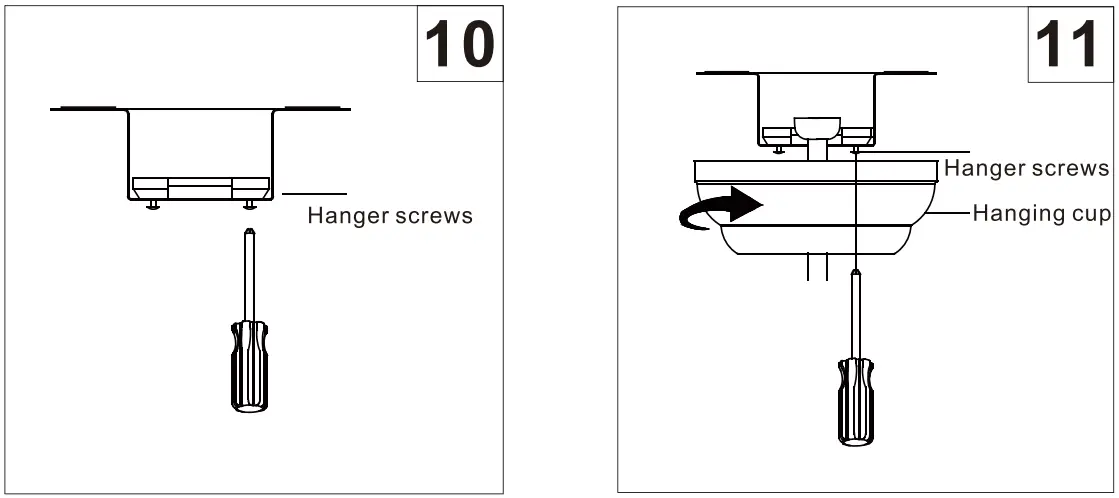 10

Hanger screws

11

Hanger screws

Hanging cup