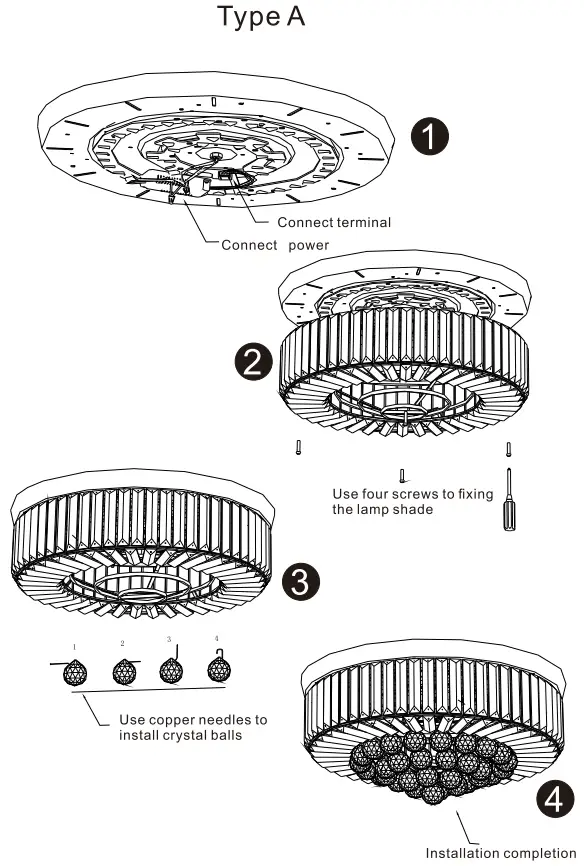 Type A

1

Connect terminal

Connect power

2

Use four screws to fixing the lamp shade

3

1 2 3 4

Use copper needles to install crystal balls

4

Installation completion