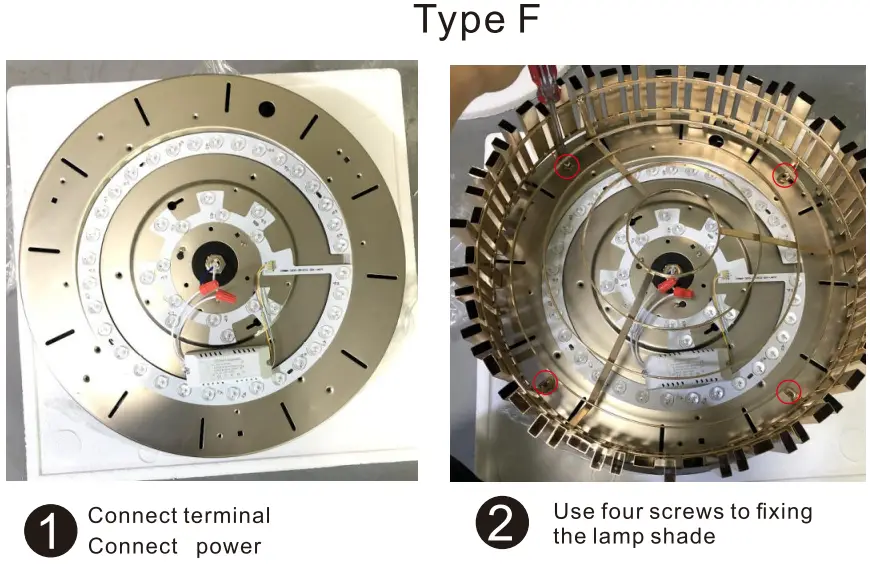 Type F

1 Connect terminal
Connect power

2 Use four screws to fixing the lamp shade