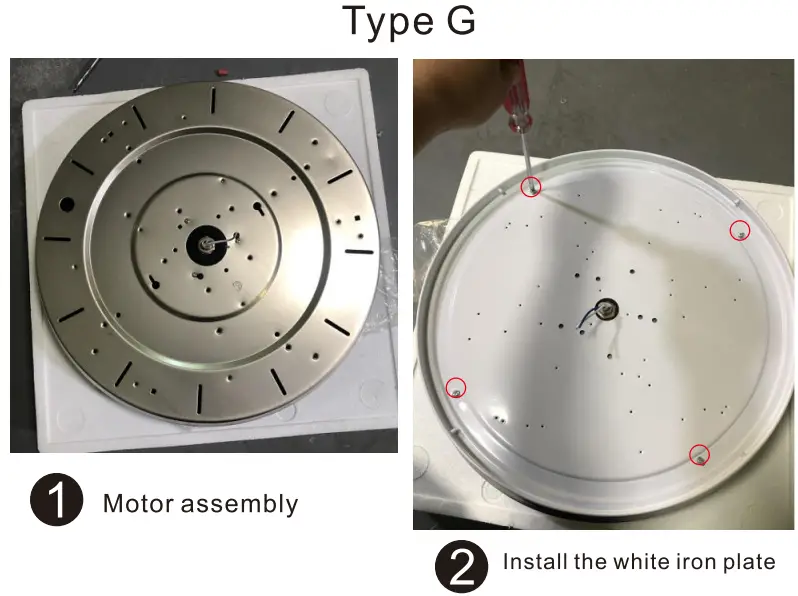 Type G

1 Motor assembly

2 Install the white iron plate