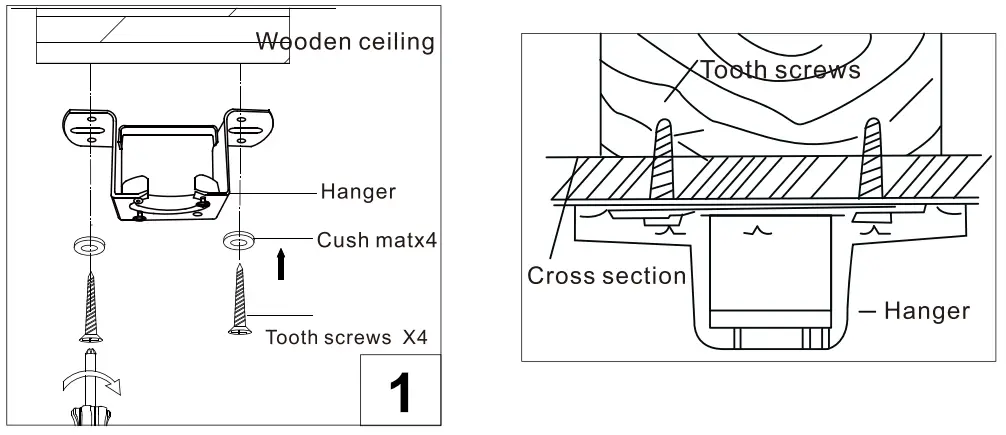 Wooden ceiling

Hanger

Cush matx4

Tooth screws X4

1

Tooth screws

Cross section

Hanger