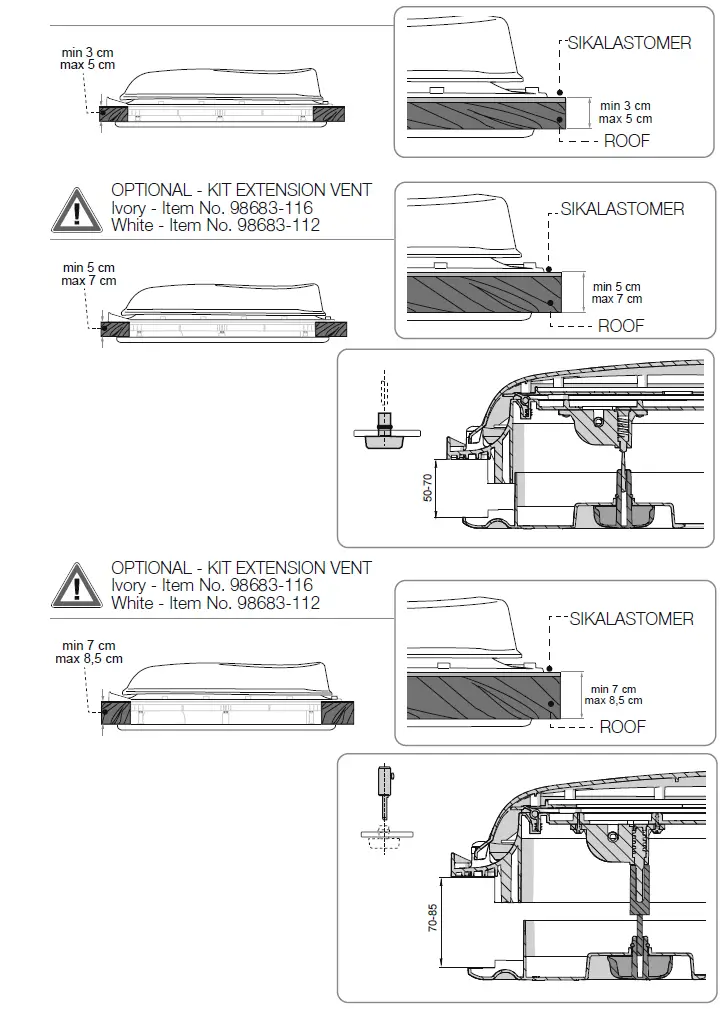 min 3 cm
max 5 cm

SIKALASTOMER

min 3 cm
max 5 cm

ROOF

OPTIONAL - KIT EXTENSION VENT
Ivory - Item No. 98683-116
White - Item No. 98683-112

min 5 cm
max 7 cm

SIKALASTOMER

min 5 cm
max 7 cm

ROOF

50-70

OPTIONAL - KIT EXTENSION VENT
Ivory - Item No. 98683-116
White - Item No. 98683-112

min 7 cm
max 8,5 cm

SIKALASTOMER

min 7 cm
max 8,5 cm

ROOF

70-85