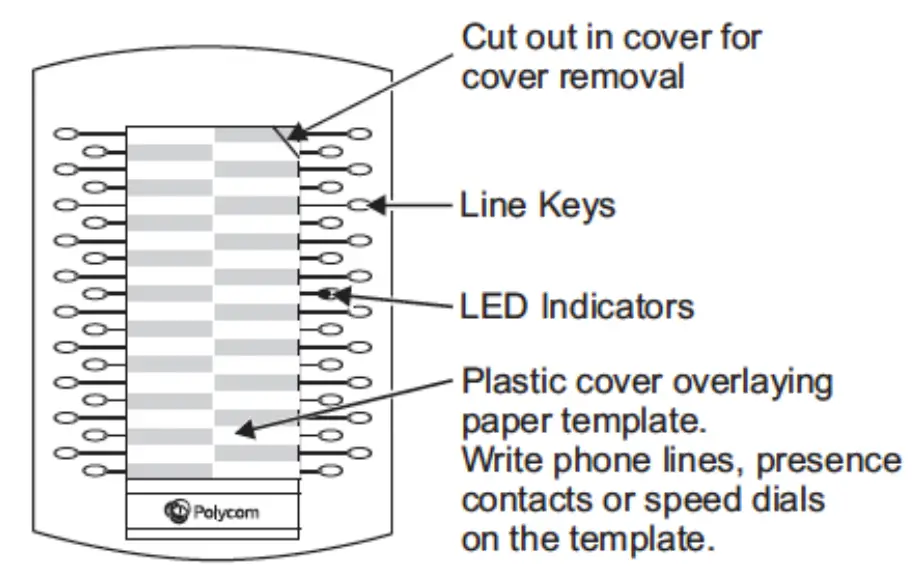 Cut out in cover for cover removal

Line Keys

LED Indicators

Plastic cover overlaying paper template.
Write phone lines, presence contacts or speed dials on the template.

Polycom