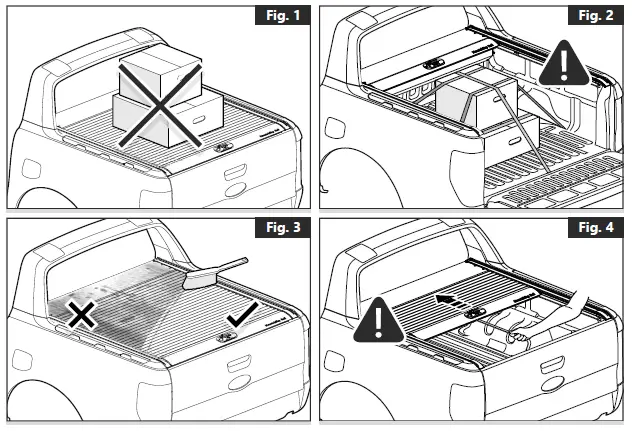 Fig. 1

Fig. 2

Fig. 3

Fig. 4