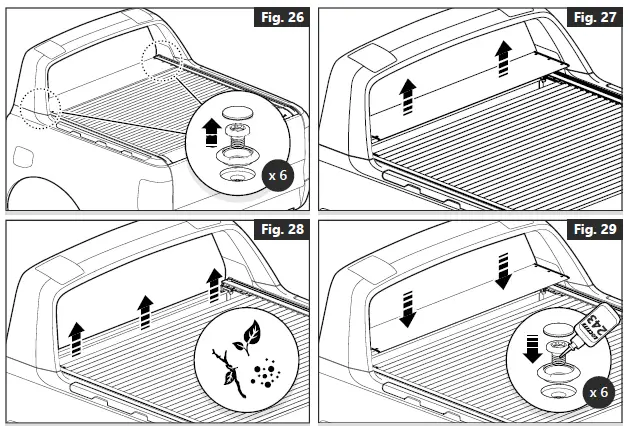 Fig. 26

x 6

Fig. 27

Fig. 28

Fig. 29

243

x 6