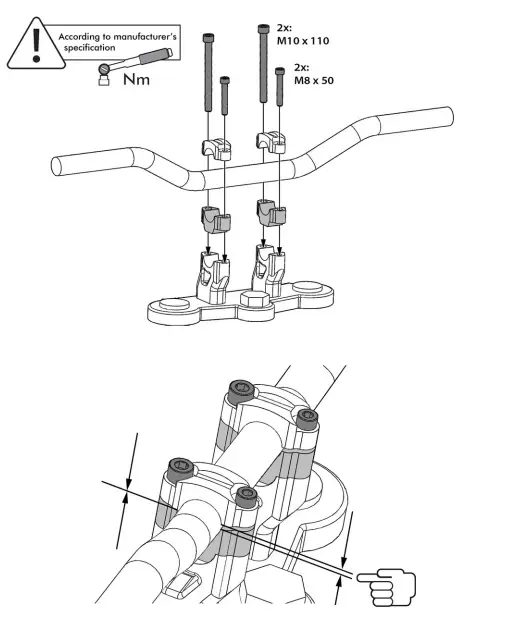 According to manufacturer's specification

Nm

2x:
M10 x 110

2x:
M8 x 50