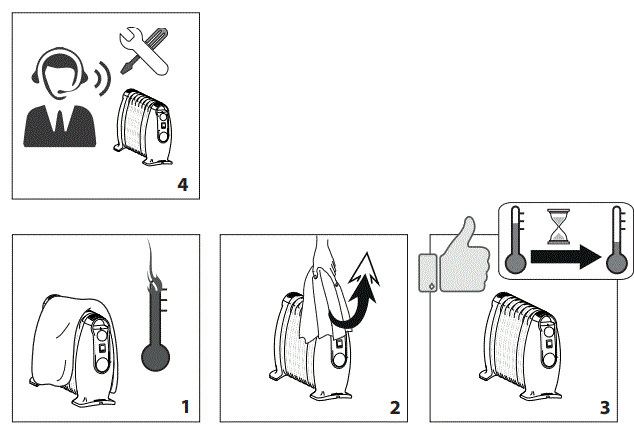 4

1

2

3