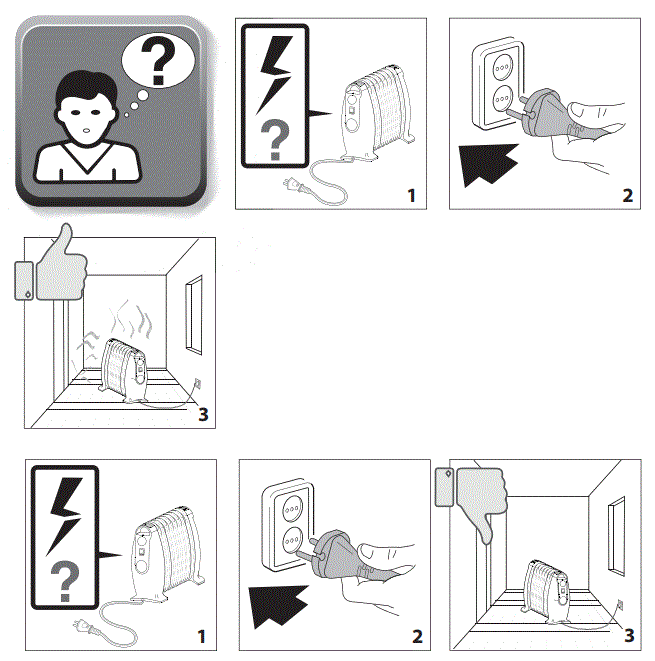 ?

?

1

2

3

?

1

2

3