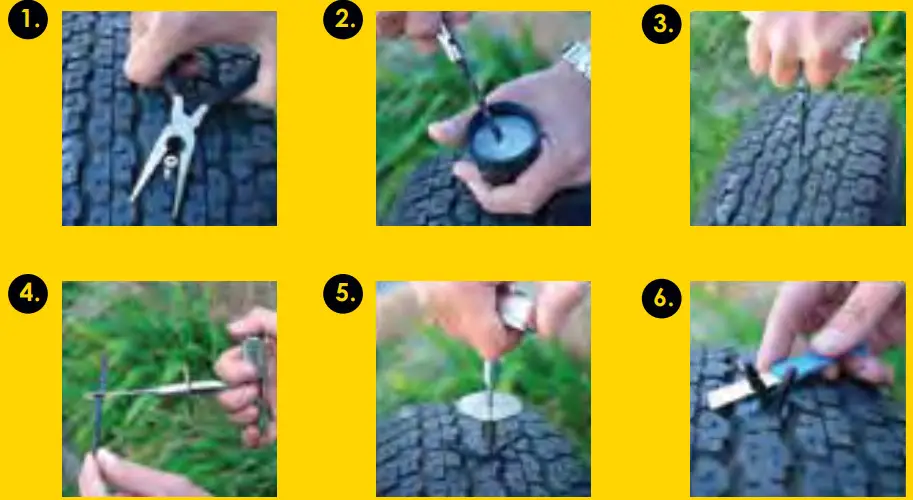 1.

2.

3.

4.

5.

6.