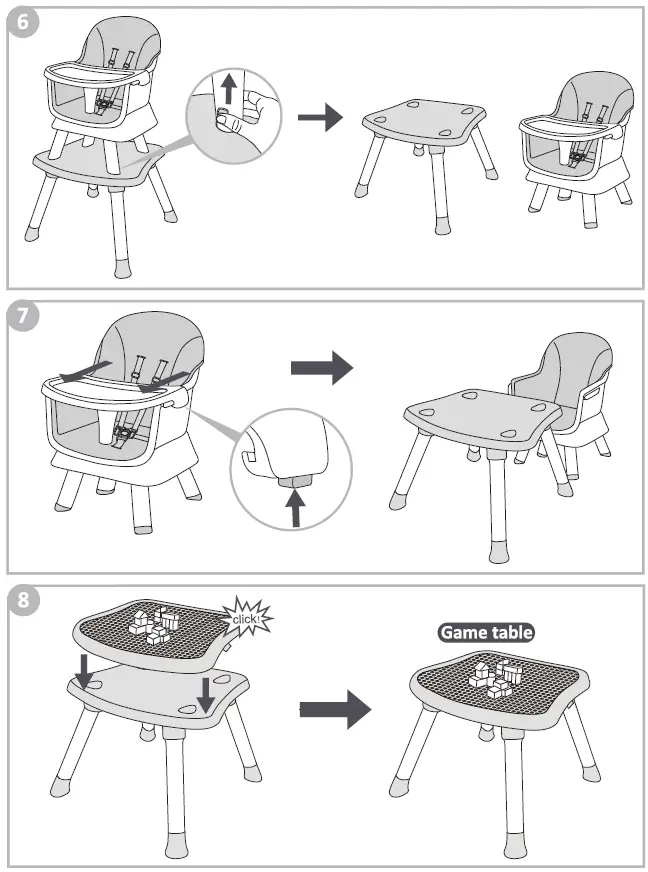 6

7

8

click!

Game table