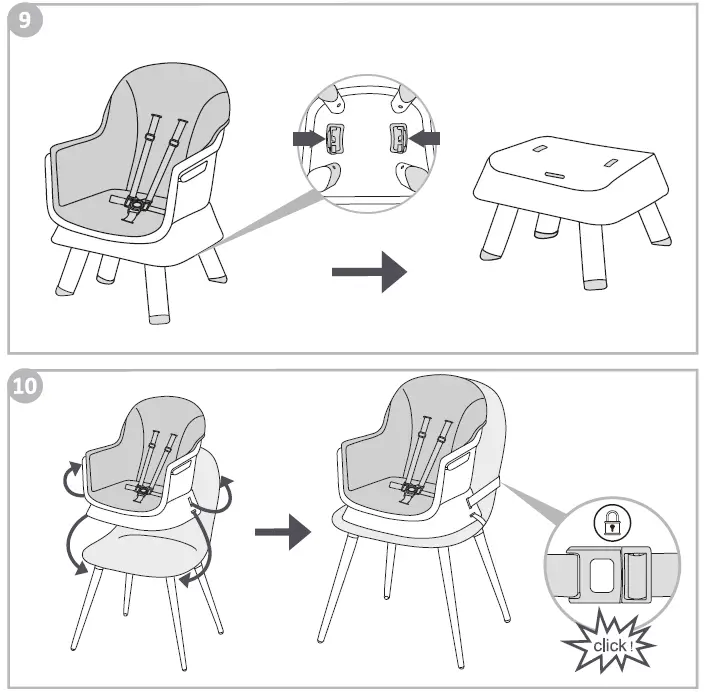 9

10

click !