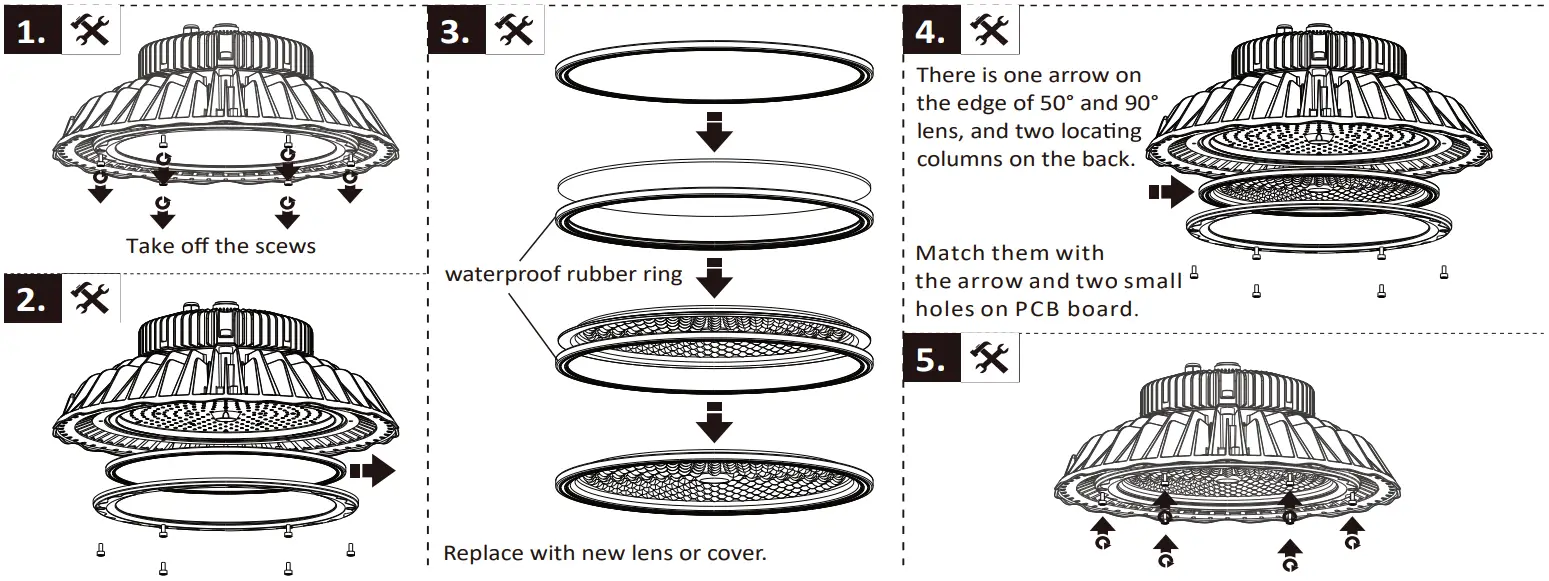 1.

Take off the scews

2.

3.

waterproof rubber ring

Replace with new lens or cover.

4.

There is one arrow on the edge of 50° and 90° lens, and two locating columns on the back.

Match them with the arrow and two small holes on PCB board.

5.