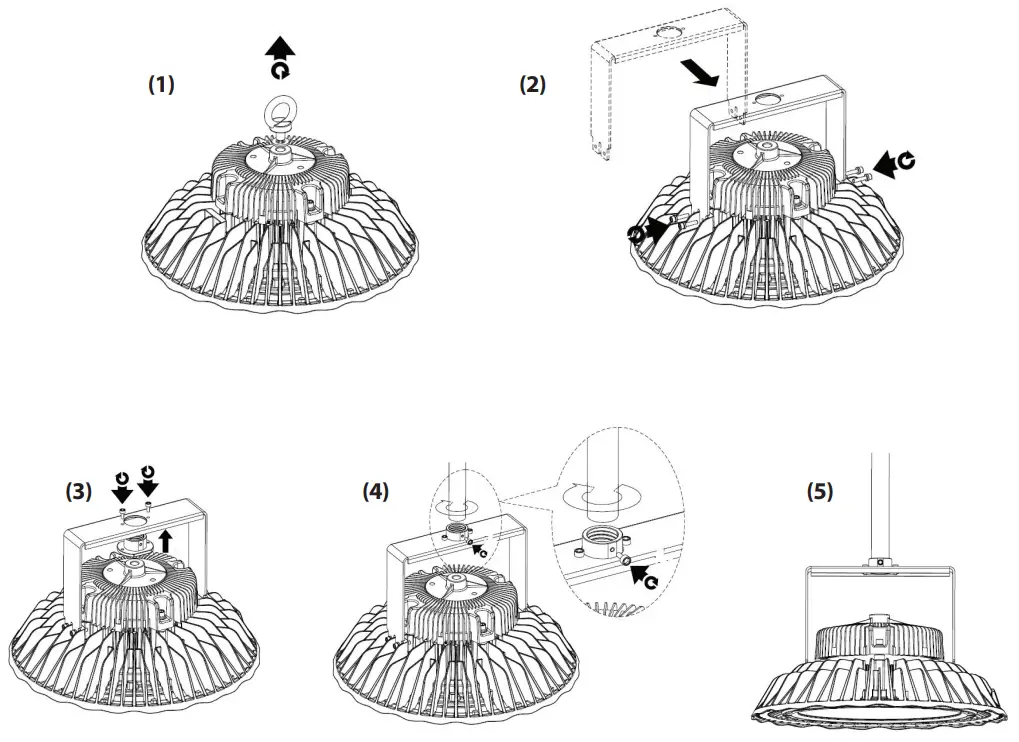 (1)

(2)

(3)

(4)

(5)