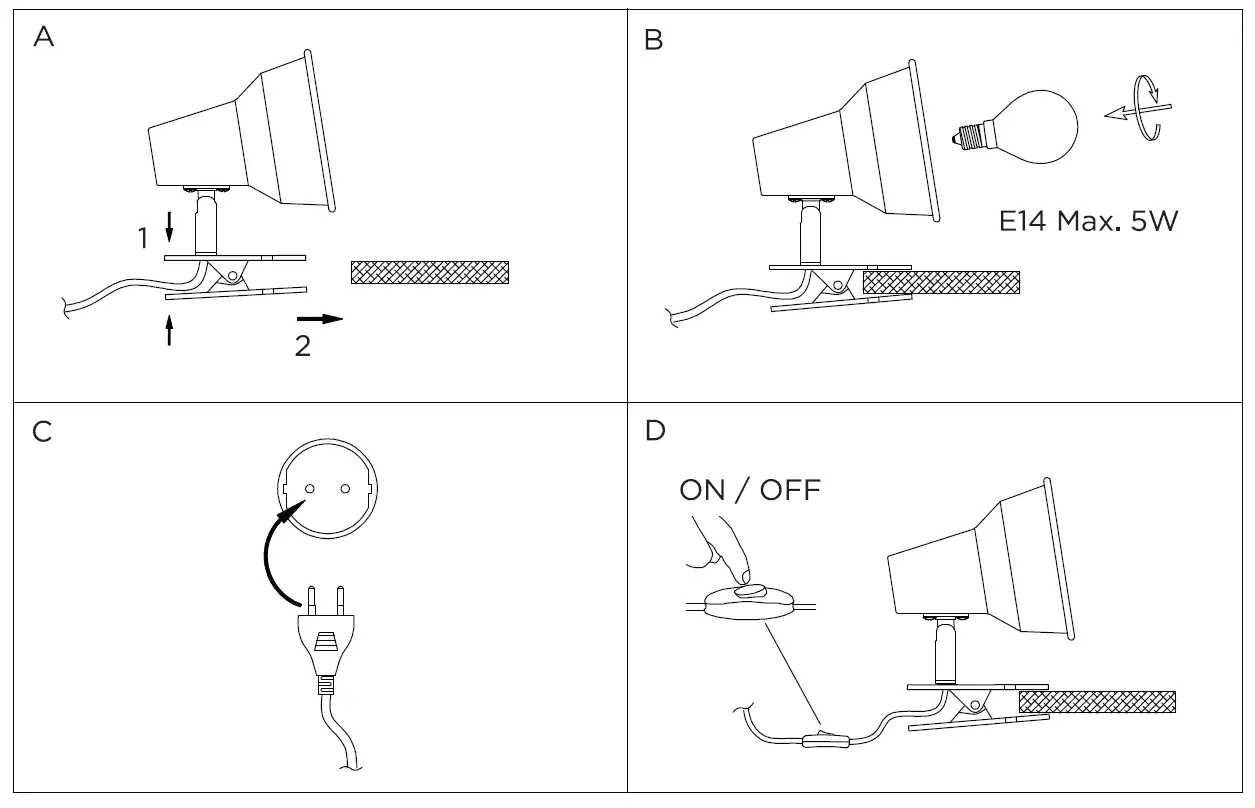 A

1

2

B

E14 Max. 5W

C

D

ON / OFF