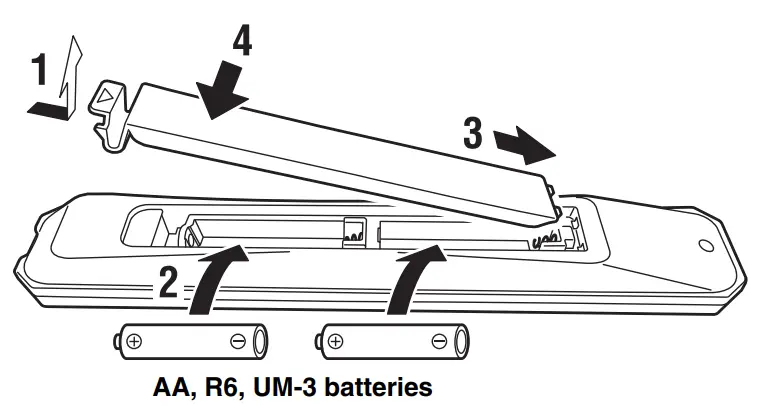 1
4
3
2
AA, R6, UM-3 batteries