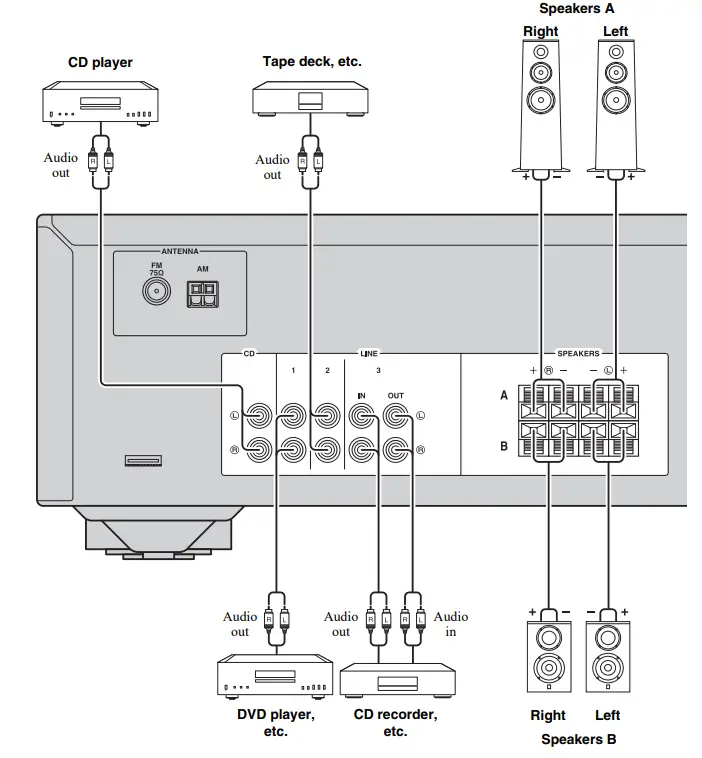 Speakers A
Right
Left

CD player

Tape deck, etc.

Audio out

R L

Audio out

R L

+ −

− +

ANTENNA
FM 75Ω
AM

CD
LINE
1
2
3
IN
OUT
Ⓛ
Ⓡ
Ⓛ
Ⓡ

SPEAKERS
+ Ⓡ −
− Ⓛ +
A
B

Audio out

R L

Audio out

R L

R L

Audio in

+ −

− +

DVD player, etc.

CD recorder, etc.

Right
Left
Speakers B