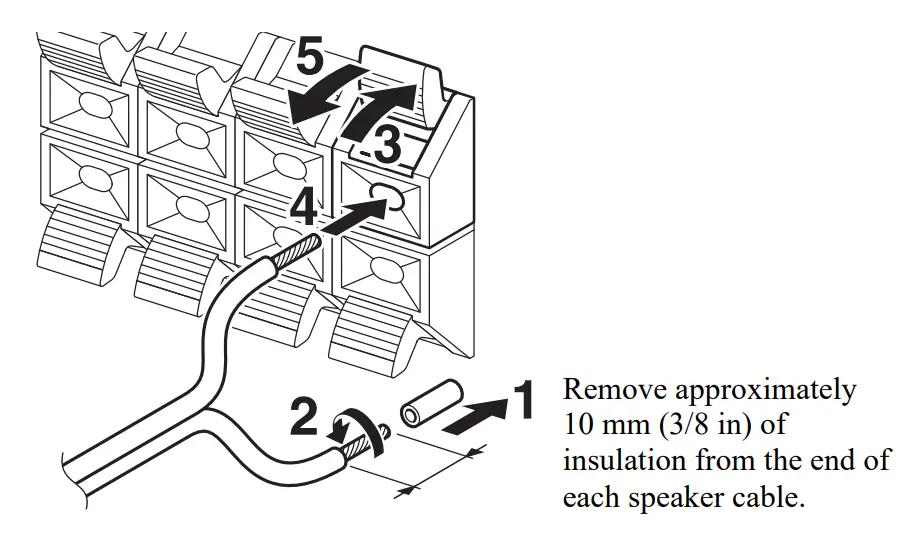 5
3
4
2
1
Remove approximately 10 mm (3/8 in) of insulation from the end of each speaker cable.