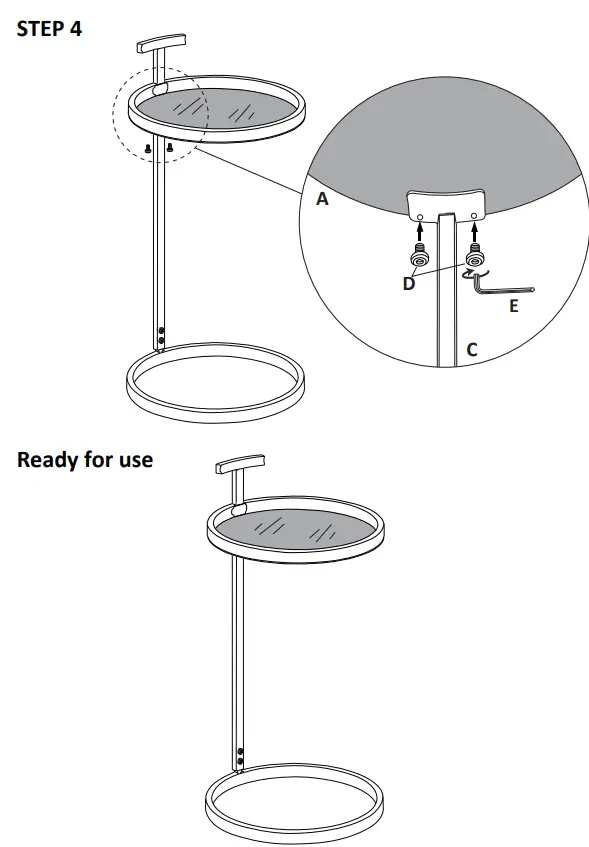 STEP 4

A

D

E

C

Ready for use