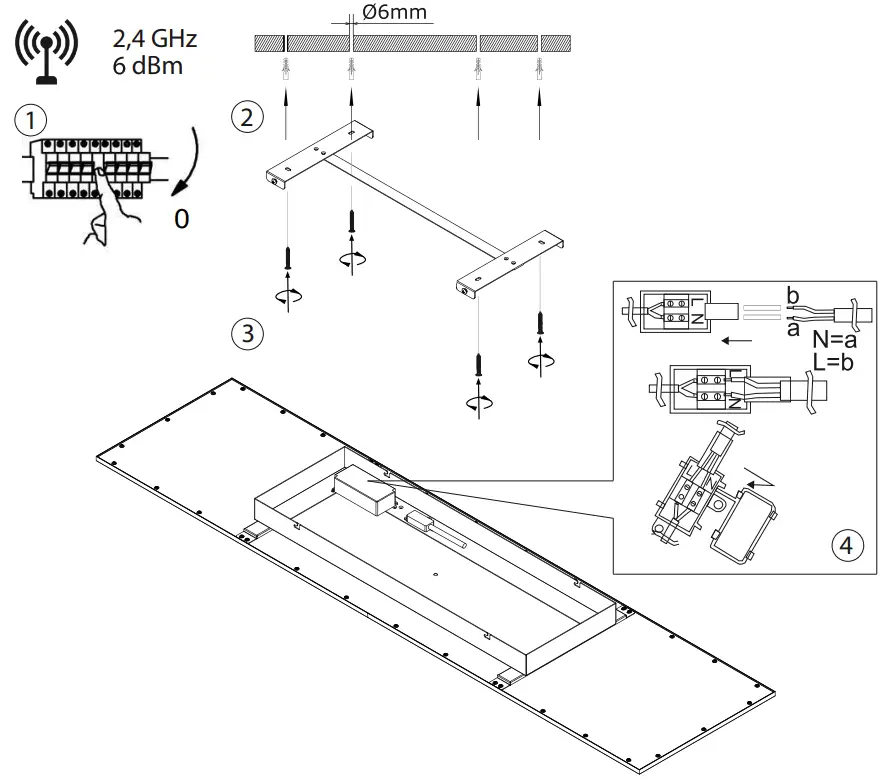 2,4 GHz
6 dBm

Ø6mm

1

0

2

3

L N

b

a

N=a
L=b

L N

4