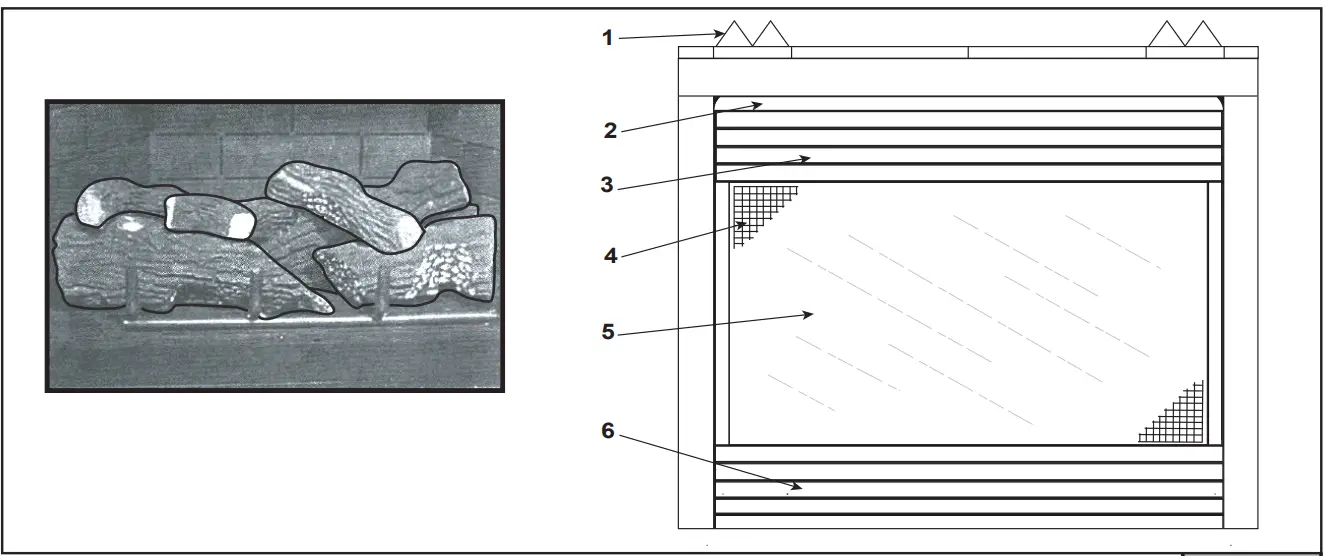 1
2
3
4
5
6