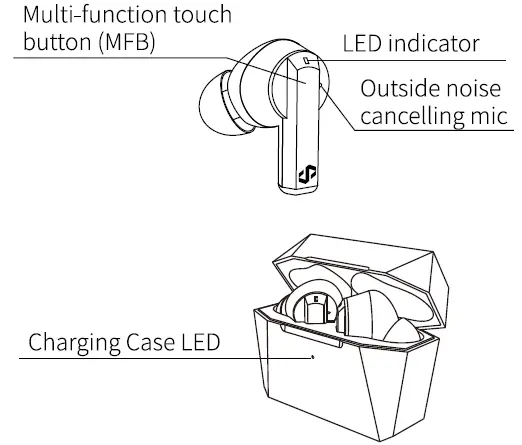 Multi-function touch button (MFB)

LED indicator

Outside noise cancelling mic

Charging Case LED