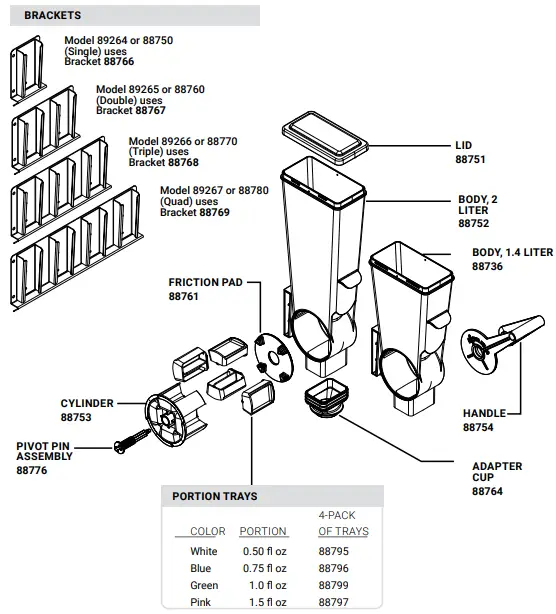 BRACKETS

Model 89264 or 88750 (Single) uses Bracket 88766

Model 89265 or 88760 (Double) uses Bracket 88767

Model 89266 or 88770 (Triple) uses Bracket 88768

Model 89267 or 88780 (Quad) uses Bracket 88769

LID
88751

BODY, 2 LITER
88752

BODY, 1.4 LITER
88736

FRICTION PAD
88761

CYLINDER
88753

PIVOT PIN ASSEMBLY
88776

HANDLE
88754

ADAPTER CUP
88764

PORTION TRAYS

| COLOR | PORTION | 4-PACK OF TRAYS |
|---|---|---|
| White | 0.50 fl oz | 88795 |
| Blue | 0.75 fl oz | 88796 |
| Green | 1.0 fl oz | 88799 |
| Pink | 1.5 fl oz | 88797 |