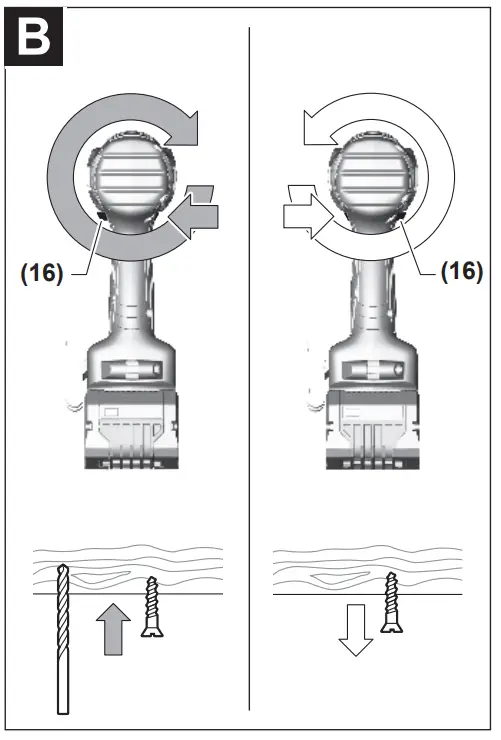 B

(16)

(16)