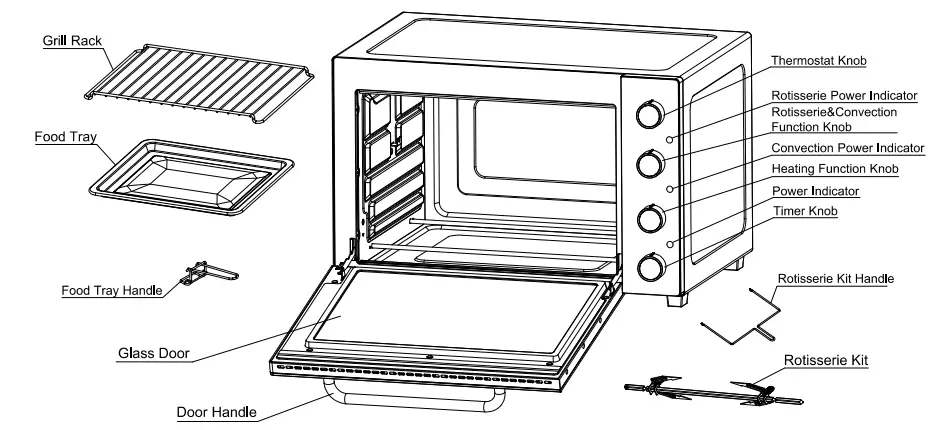 Grill Rack

Food Tray

Food Tray Handle

Glass Door

Door Handle

Thermostat Knob

Rotisserie Power Indicator

Rotisserie&Convection Function Knob

Convection Power Indicator

Heating Function Knob

Power Indicator

Timer Knob

Rotisserie Kit Handle

Rotisserie Kit