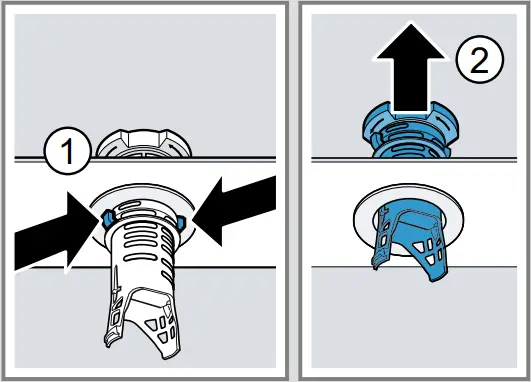 1

2