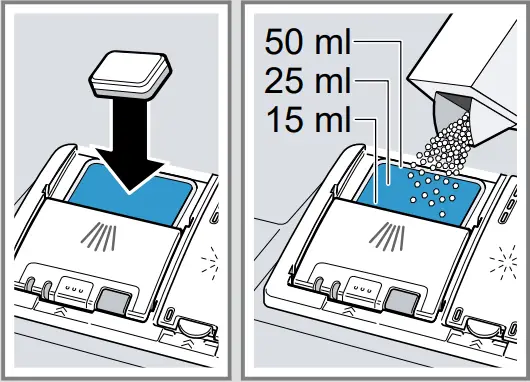 50 ml
25 ml
15 ml