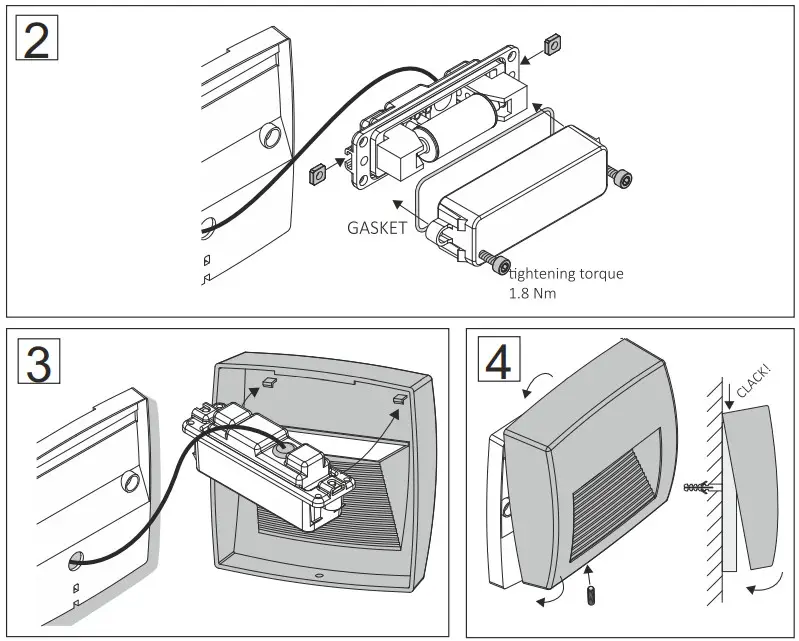 2

GASKET

tightening torque
1.8 Nm

3

4

CLACK!