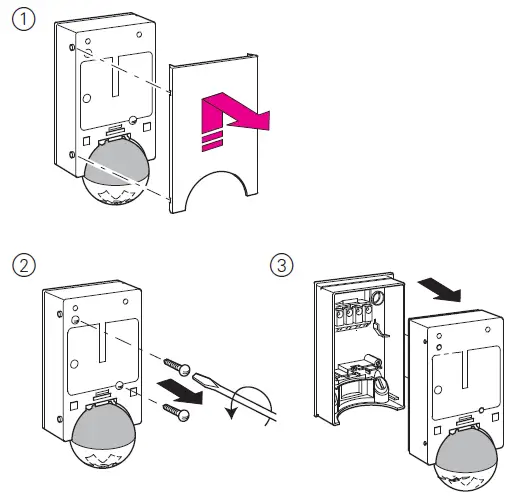 ①

②

③