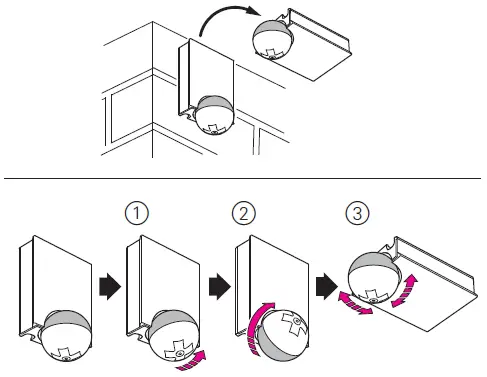 1

2

3