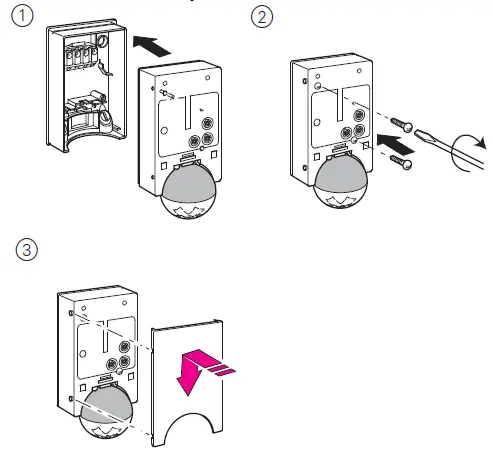 1

2

3