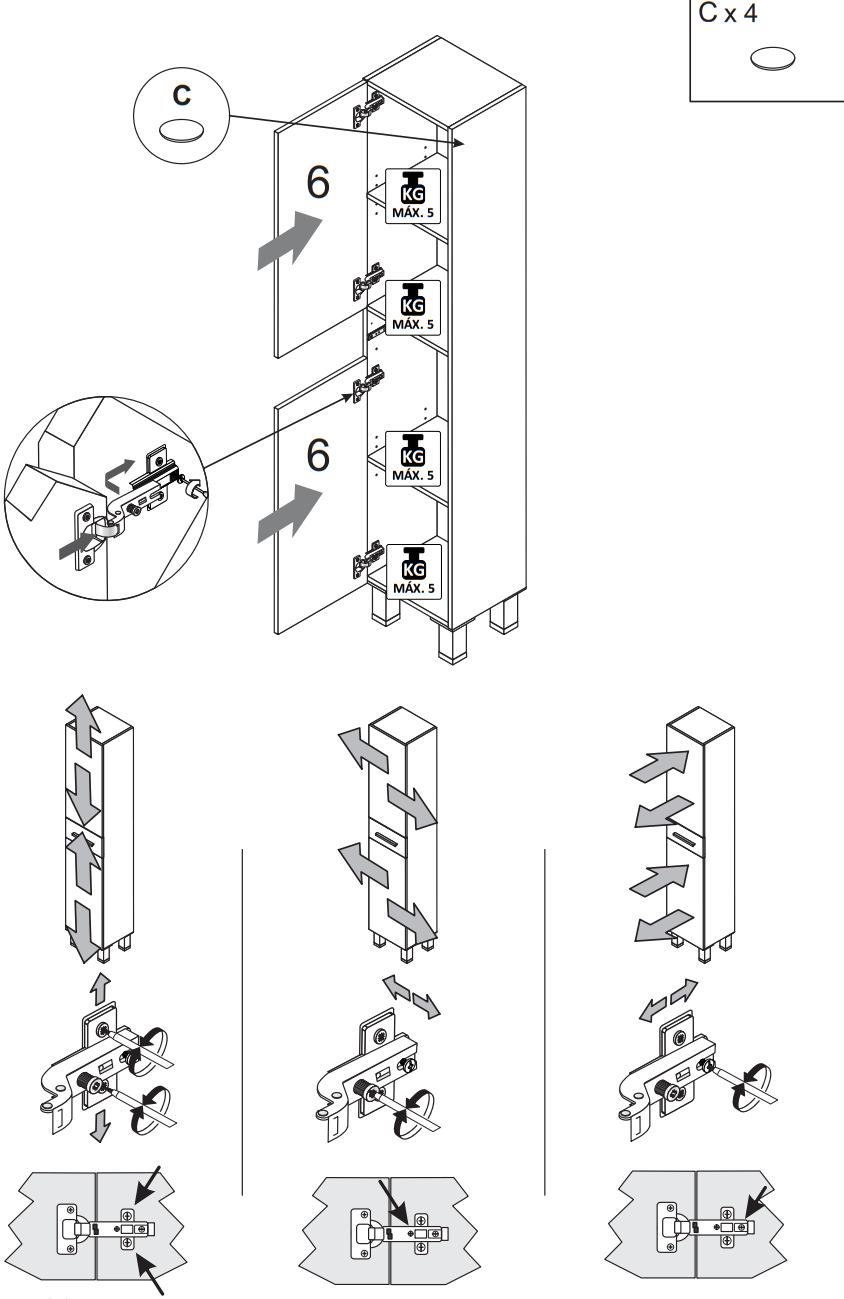 C x 4

C

6

KG
MÁX. 5

KG
MÁX. 5

6

KG
MÁX. 5

KG
MÁX. 5