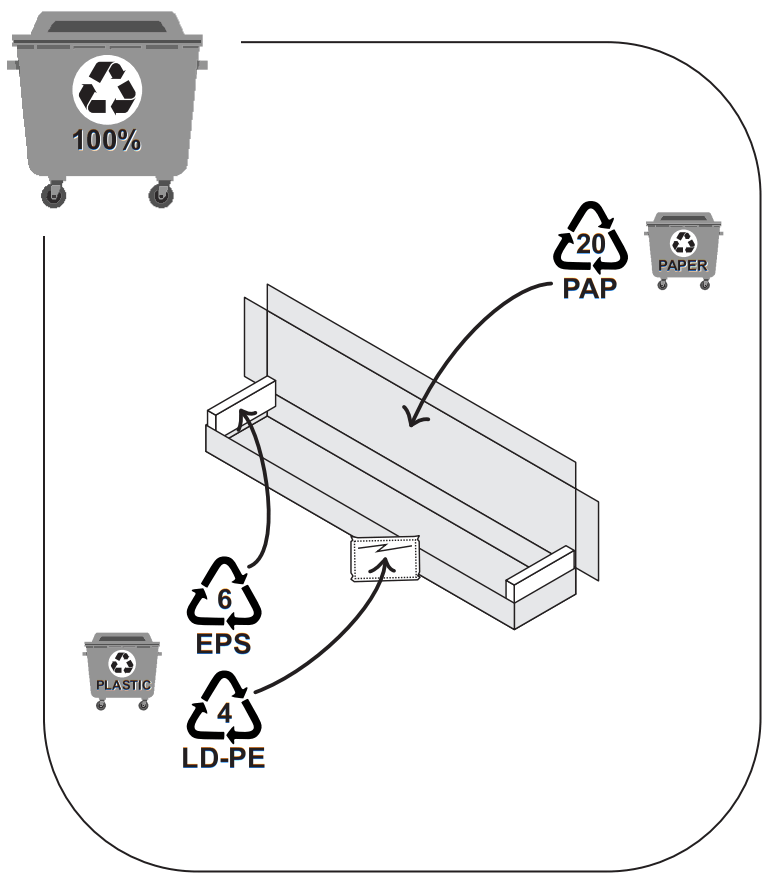 100%

20
PAP

PAPER

6
EPS

PLASTIC

4
LD-PE