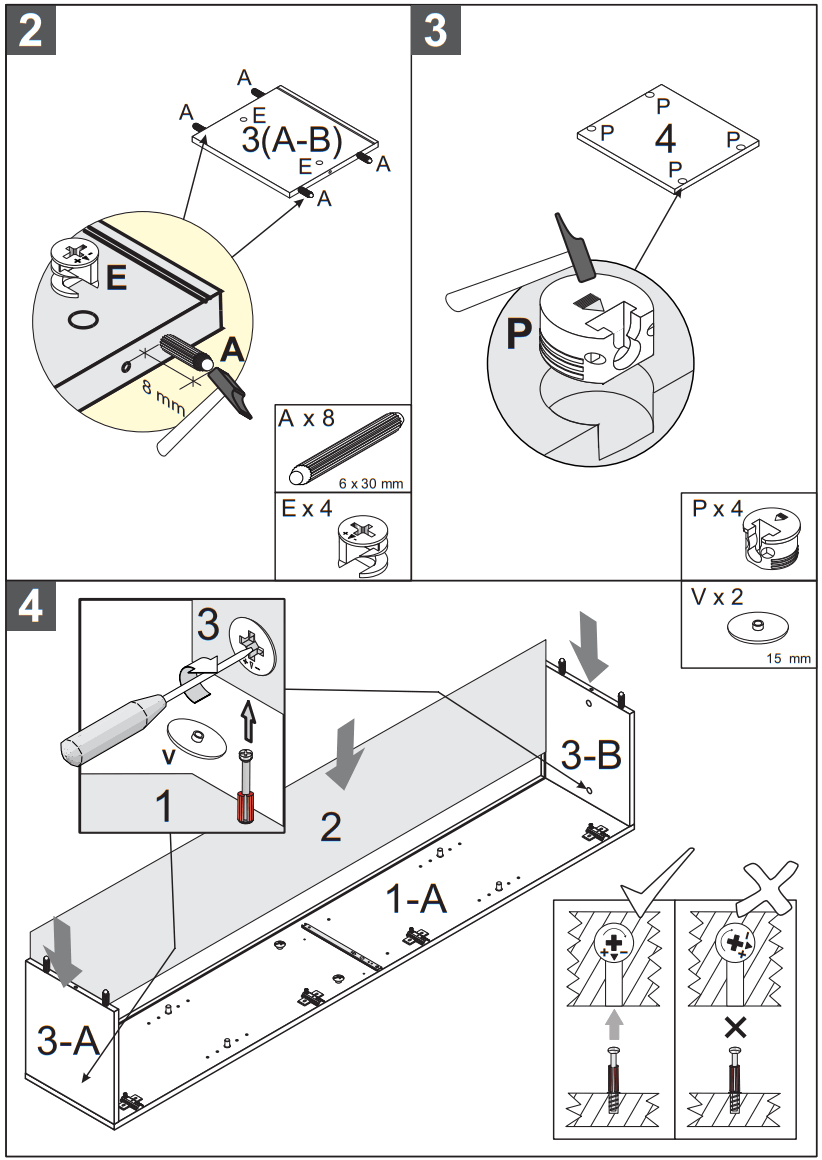 2

A
A
E
3(A-B)
E
A
A
E
A
8 mm

A x 8
6 x 30 mm
E x 4

3

P
P
4
P
P
P

P x 4
V x 2
15 mm

4

3
V
1
2
3-B
1-A
3-A