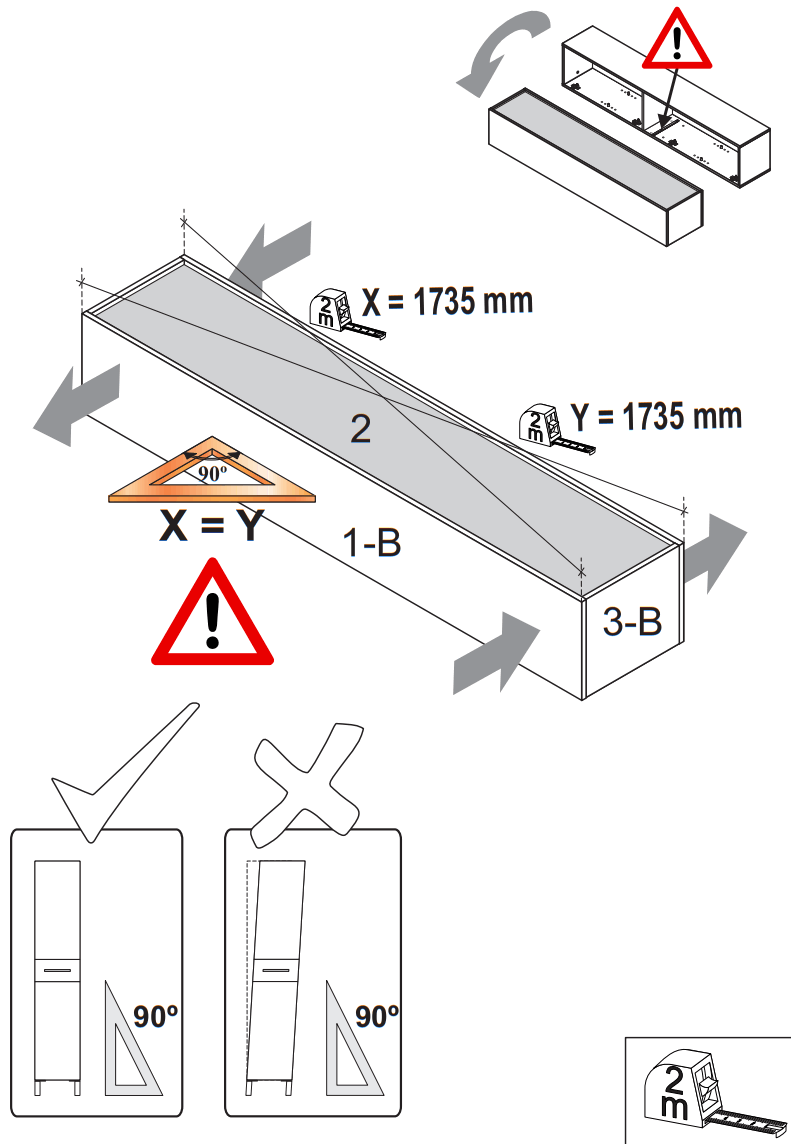 2m X = 1735 mm

2m Y = 1735 mm

2

90º

X = Y

1-B

3-B

90º

90º

2m