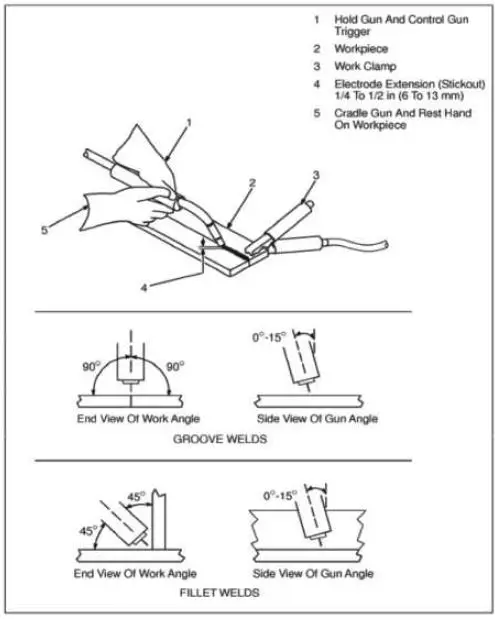 1 Hold Gun And Control Gun Trigger

2 Workpiece

3 Work Clamp

4 Electrode Extension (Stickout) 1/4 To 1/2 in (6 To 13 mm)

5 Cradle Gun And Rest Hand On Workpiece

1

2

3

5

4

90°

90°

End View Of Work Angle

0°-15°

Side View Of Gun Angle

GROOVE WELDS

45°

45°

End View Of Work Angle

0°-15°

Side View Of Gun Angle

FILLET WELDS