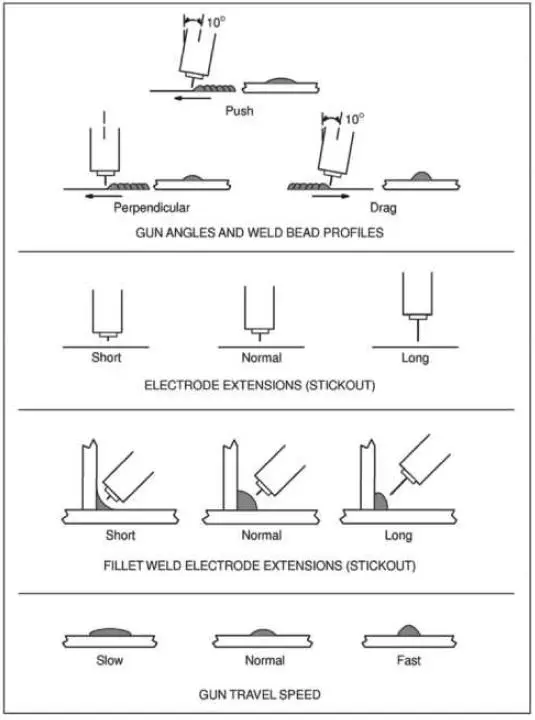 10°

Push

10°

Perpendicular

Drag

GUN ANGLES AND WELD BEAD PROFILES

Short

Normal

Long

ELECTRODE EXTENSIONS (STICKOUT)

Short

Normal

Long

FILLET WELD ELECTRODE EXTENSIONS (STICKOUT)

Slow

Normal

Fast

GUN TRAVEL SPEED