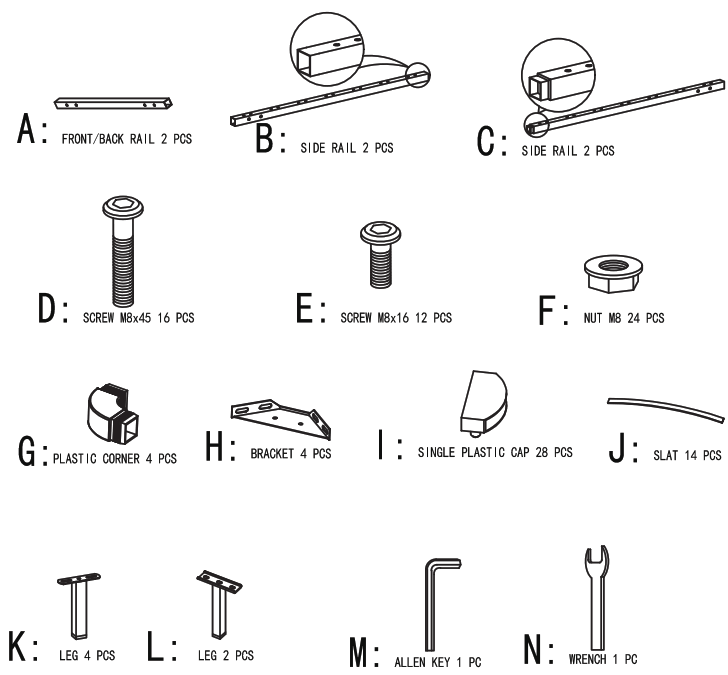 A: FRONT/BACK RAIL 2 PCS

B: SIDE RAIL 2 PCS

C: SIDE RAIL 2 PCS

D: SCREW M8x45 16 PCS

E: SCREW M8x16 12 PCS

F: NUT M8 24 PCS

G: PLASTIC CORNER 4 PCS

H: BRACKET 4 PCS

I: SINGLE PLASTIC CAP 28 PCS

J: SLAT 14 PCS

K: LEG 4 PCS

L: LEG 2 PCS

M: ALLEN KEY 1 PC

N: WRENCH 1 PC