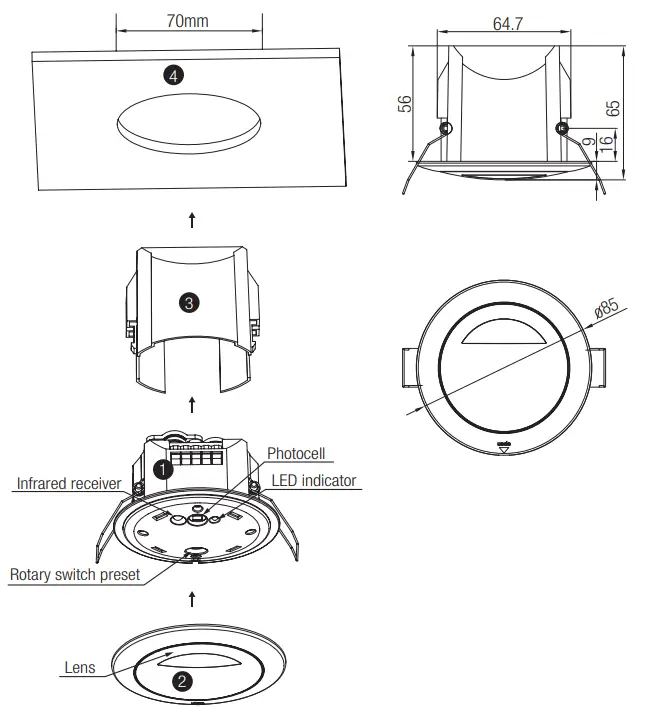 70mm

4

3

1

Photocell

Infrared receiver

LED indicator

Rotary switch preset

Lens

2

64.7

56

65

9

16

ø85