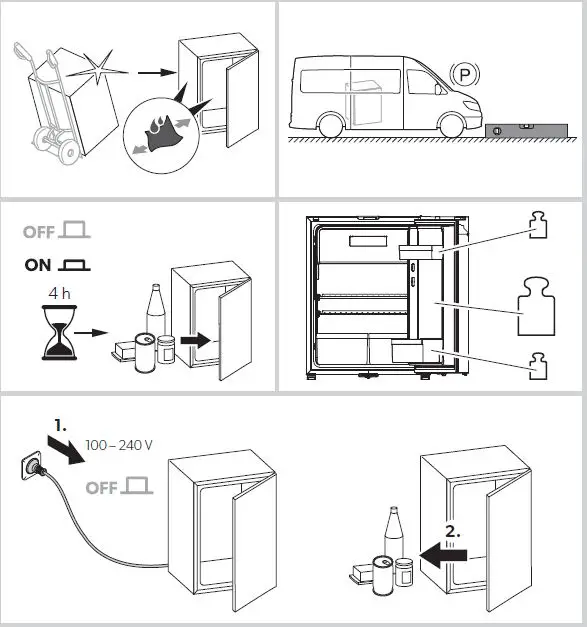 P

OFF

ON

4 h

1.

100 – 240 V

OFF

2.