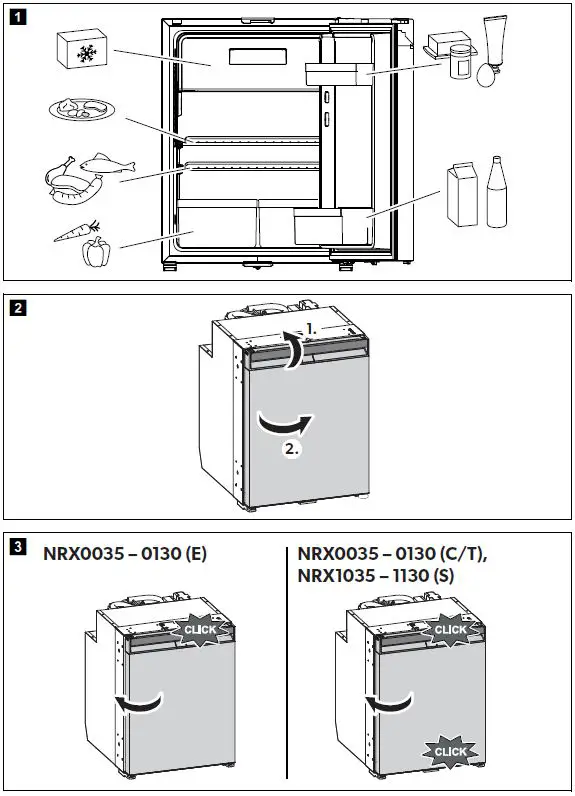 1

2

1.

2.

3

NRX0035 – 0130 (E)

CLICK

NRX0035 – 0130 (C/T), NRX1035 – 1130 (S)

CLICK

CLICK