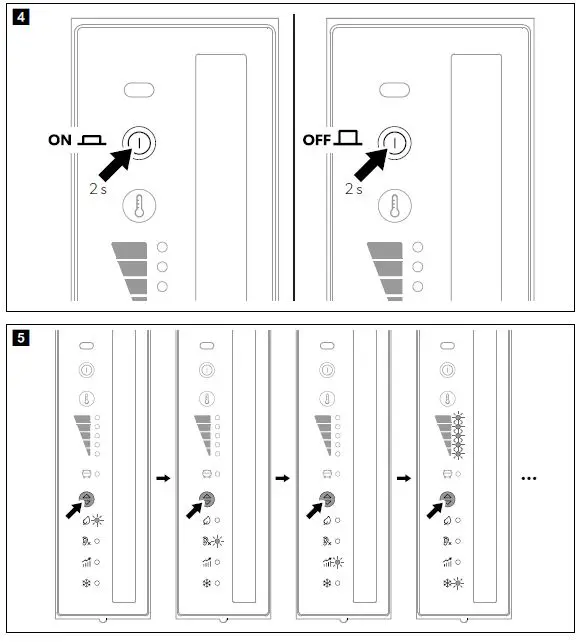 4

ON

2 s

OFF

2 s

5

...